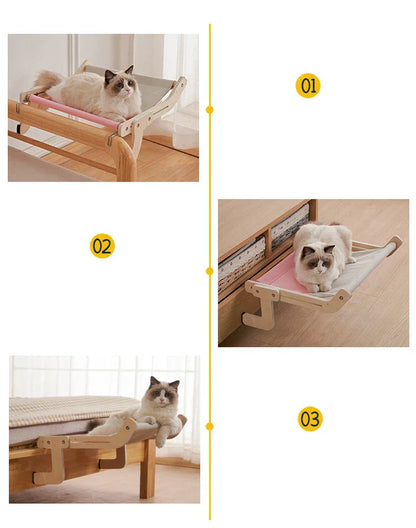 01

02

03