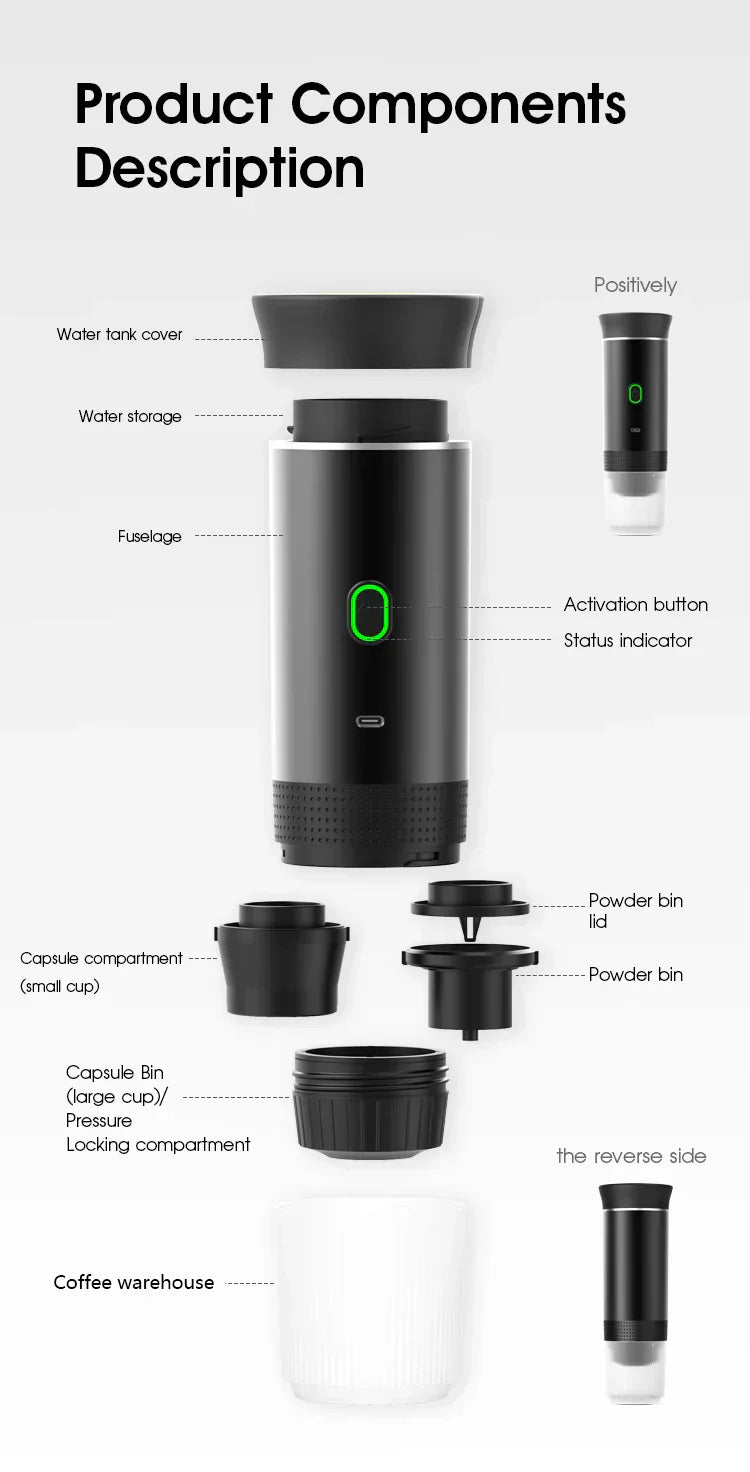 Product Components Description

Positively

Water tank cover

Water storage

Fuselage

Activation button

Status indicator

Powder bin lid

Capsule compartment (small cup)

Powder bin

Capsule Bin (large cup)/ Pressure Locking compartment

the reverse side

Coffee warehouse